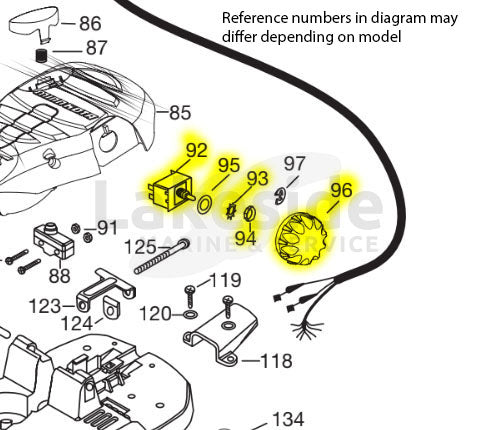 Reference numbers in diagram may differ depending on model

86
87
85
92
95
93
97
96
94
91
125
88
119
123
124
120
118
134

Lakeside
MARINE & SERVICE