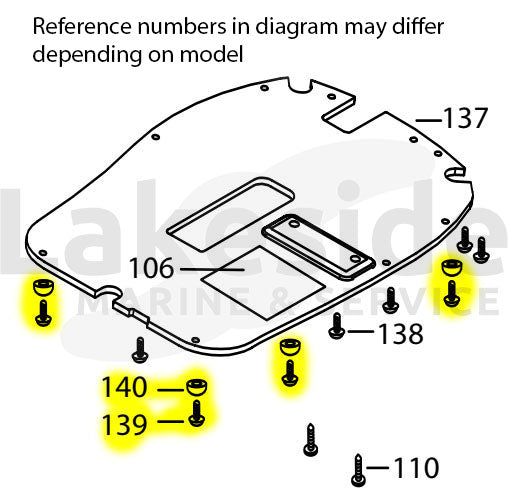 Reference numbers in diagram may differ depending on model

137

Lakeside
MARINE & SERVICE

106

138

140

139

110